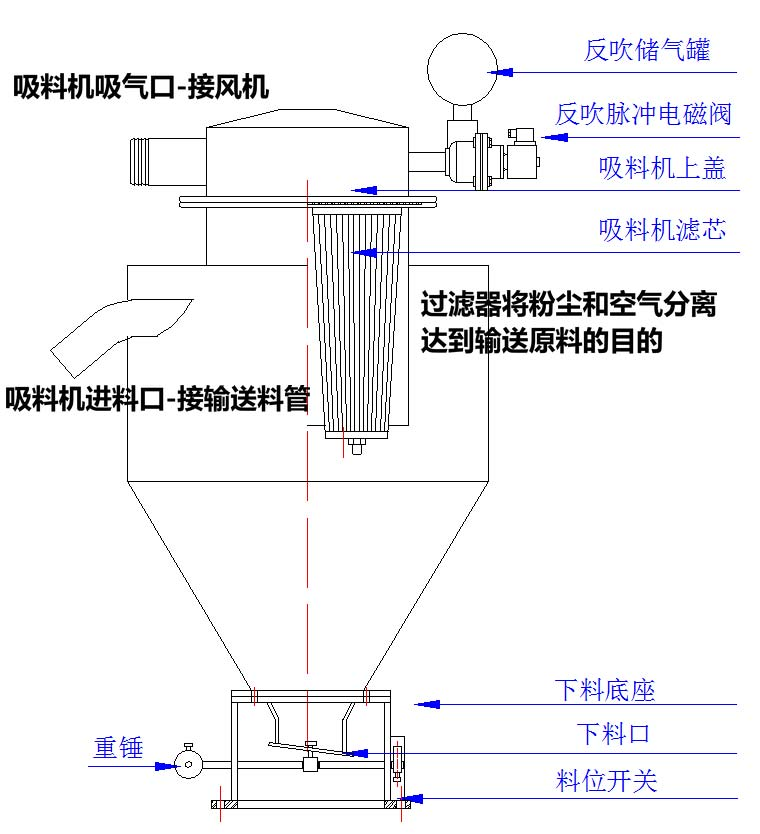 反吹储气罐

吸料机吸气口-接风机

反吹脉冲电磁阀

吸料机上盖

吸料机滤芯

过滤器将粉尘和空气分离
达到输送原料的目的

吸料机进料口-接输送料管

下料底座

下料口

重锤

料位开关